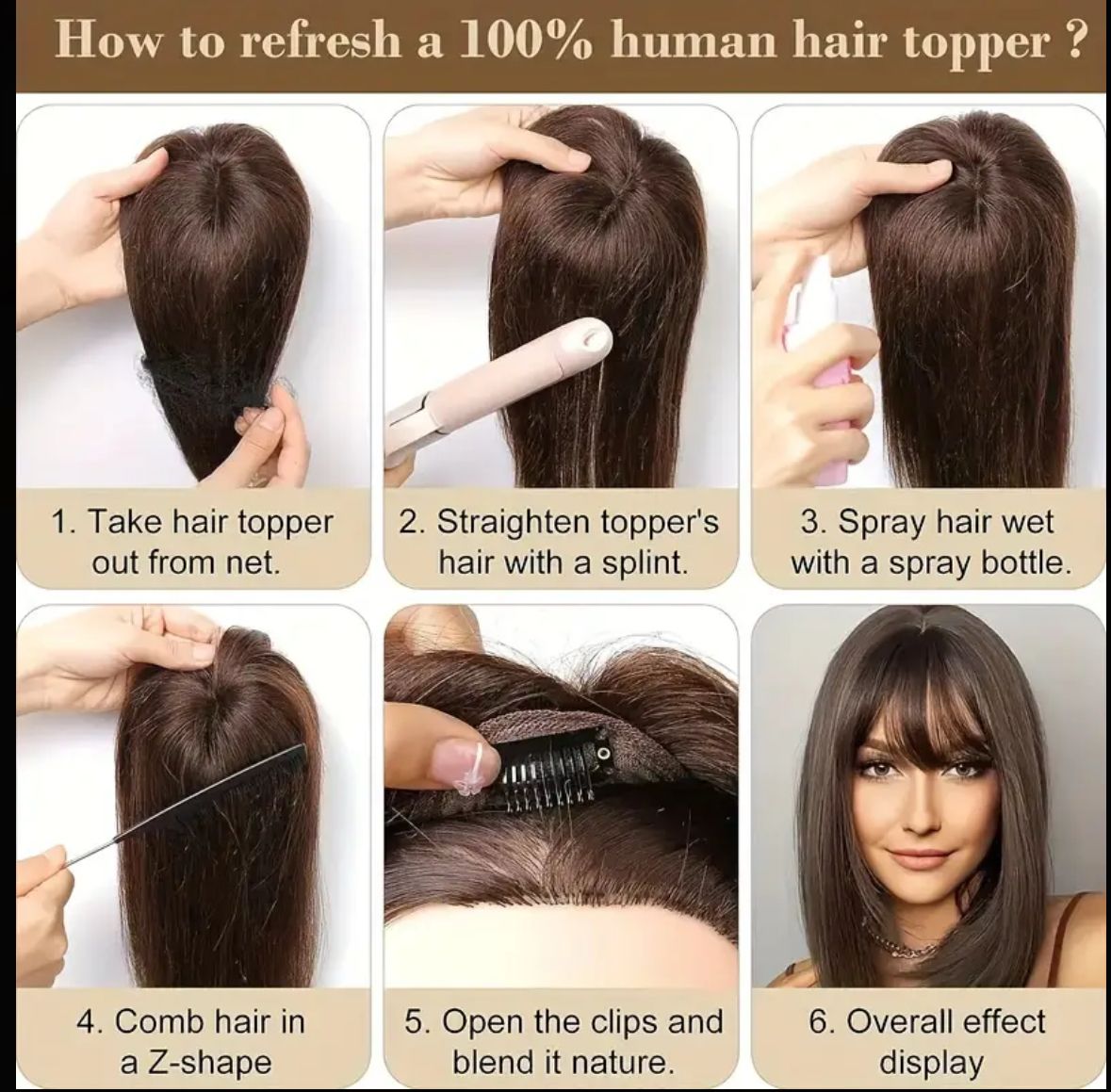 How to refresh a 100% human hair topper ?

1. Take hair topper out from net.

2. Straighten topper's hair with a splint.

3. Spray hair wet with a spray bottle.

4. Comb hair in a Z-shape

5. Open the clips and blend it nature.

6. Overall effect display